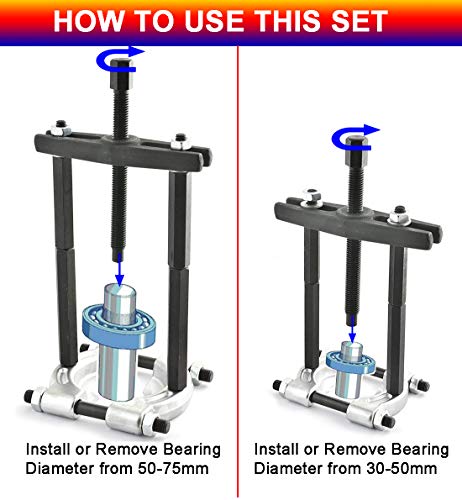 HOW TO USE THIS SET

Install or Remove Bearing Diameter from 50-75mm

Install or Remove Bearing Diameter from 30-50mm