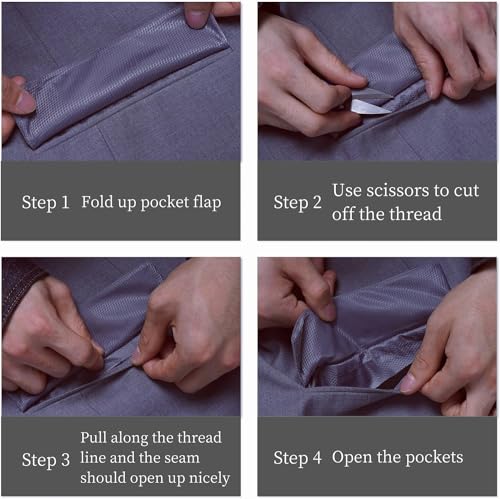 Step 1 Fold up pocket flap

Step 2 Use scissors to cut off the thread

Step 3 Pull along the thread line and the seam should open up nicely

Step 4 Open the pockets