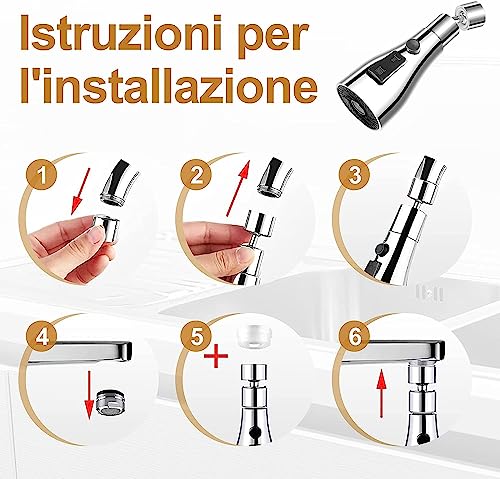 Istruzioni per l'installazione

1

2

3

4

5

6