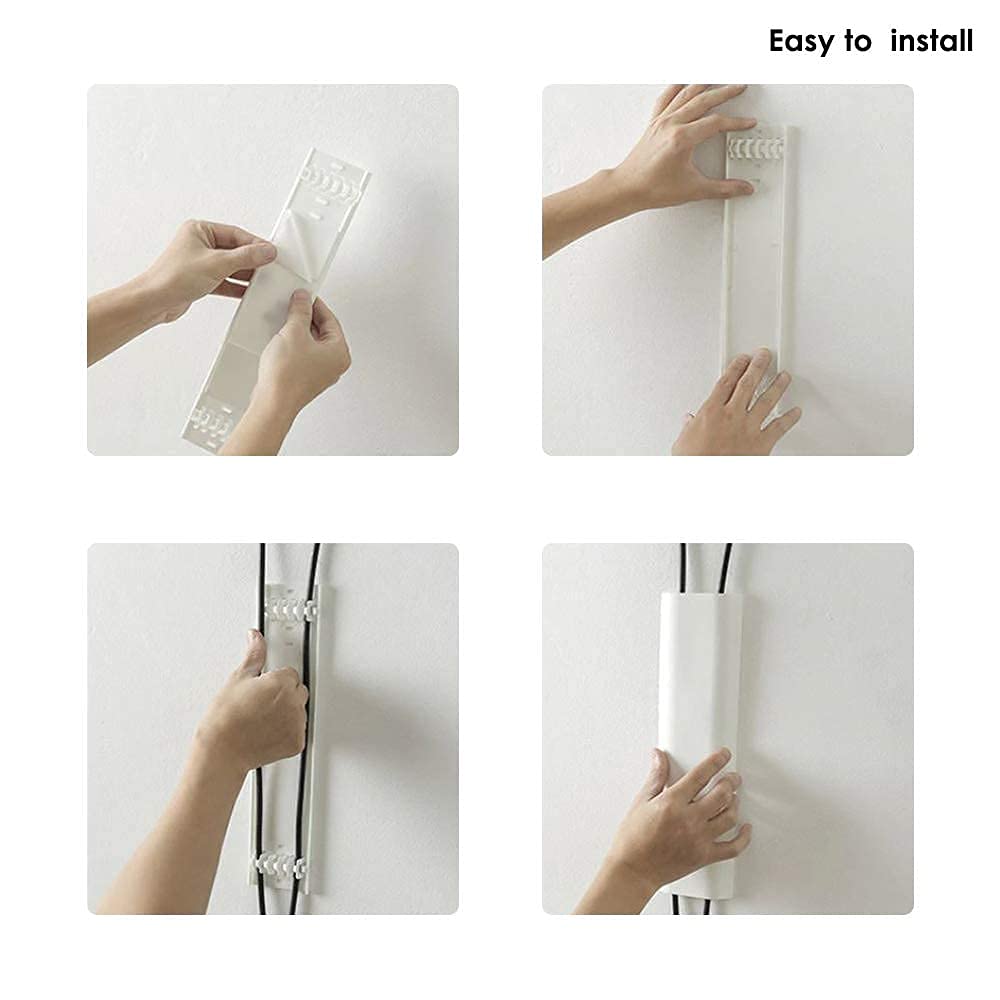 Easy to  install