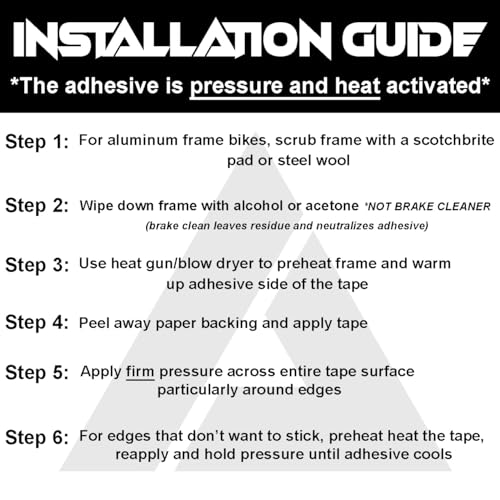 INSTALLATION GUIDE

*The adhesive is pressure and heat activated*

Step 1: For aluminum frame bikes, scrub frame with a scotchbrite pad or steel wool

Step 2: Wipe down frame with alcohol or acetone *NOT BRAKE CLEANER (brake clean leaves residue and neutralizes adhesive)

Step 3: Use heat gun/blow dryer to preheat frame and warm up adhesive side of the tape

Step 4: Peel away paper backing and apply tape

Step 5: Apply firm pressure across entire tape surface particularly around edges

Step 6: For edges that don't want to stick, preheat heat the tape, reapply and hold pressure until adhesive cools