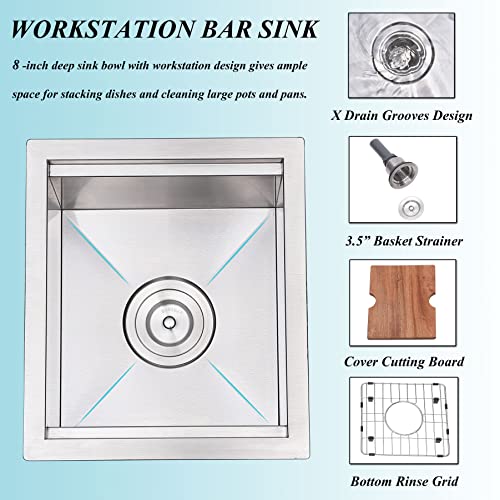 WORKSTATION BAR SINK

8 -inch deep sink bowl with workstation design gives ample space for stacking dishes and cleaning large pots and pans.

X Drain Grooves Design

3.5” Basket Strainer

Cover Cutting Board

Bottom Rinse Grid