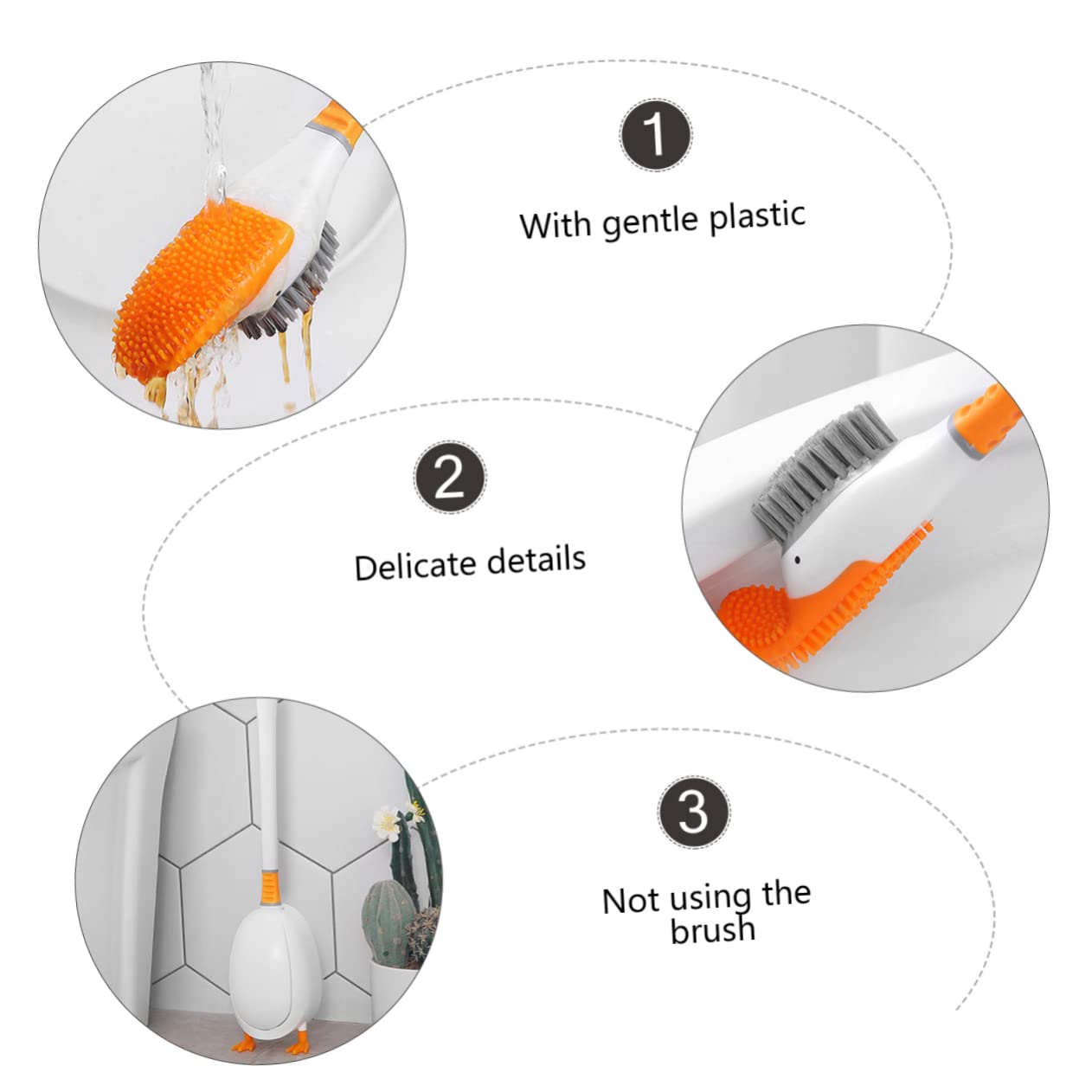 1

With gentle plastic

2

Delicate details

3

Not using the brush