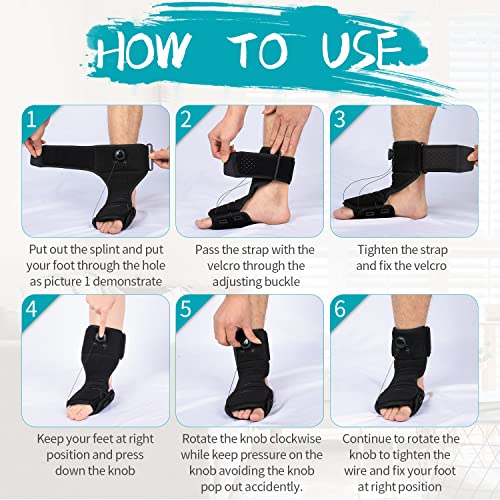 HOW TO USE

1

Put out the splint and put your foot through the hole as picture 1 demonstrate

2

Pass the strap with the velcro through the adjusting buckle

3

Tighten the strap and fix the velcro

4

Keep your feet at right position and press down the knob

5

Rotate the knob clockwise while keep pressure on the knob avoiding the knob pop out accidently.

6

Continue to rotate the knob to tighten the wire and fix your foot at right position