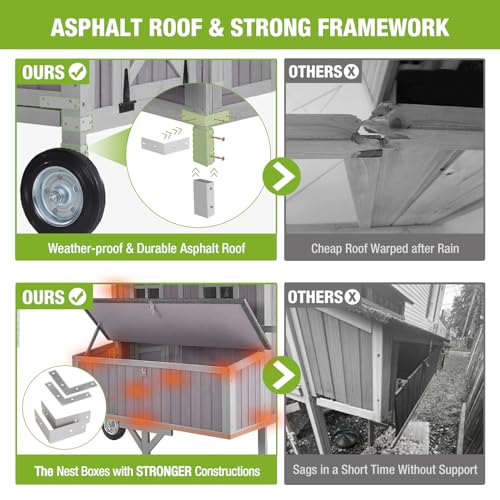 ASPHALT ROOF & STRONG FRAMEWORK

OURS

Weather-proof & Durable Asphalt Roof

OTHERS

Cheap Roof Warped after Rain

OURS

The Nest Boxes with STRONGER Constructions

OTHERS

Sags in a Short Time Without Support