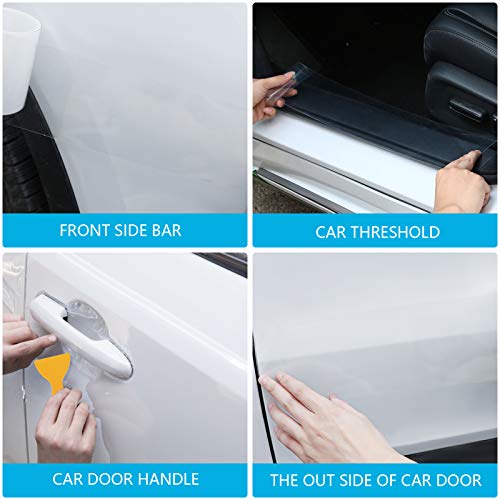 FRONT SIDE BAR

CAR THRESHOLD

CAR DOOR HANDLE

THE OUT SIDE OF CAR DOOR