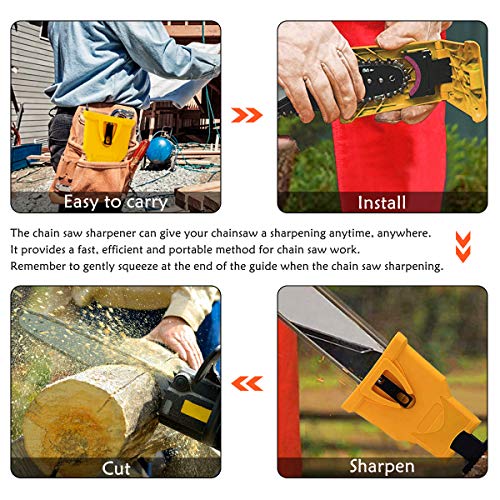 Easy to carry

Install

The chain saw sharpener can give your chainsaw a sharpening anytime, anywhere. It provides a fast, efficient and portable method for chain saw work. Remember to gently squeeze at the end of the guide when the chain saw sharpening.

Cut

Sharpen