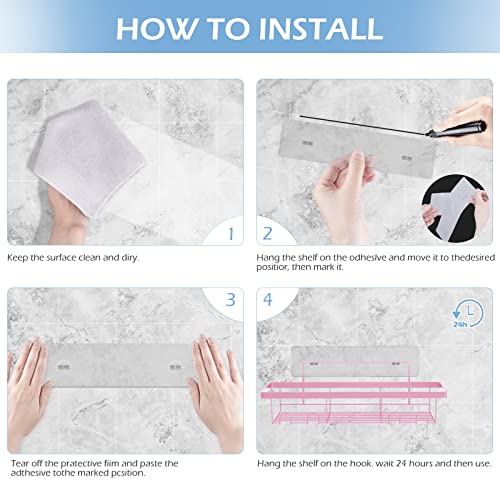 HOW TO INSTALL

1

Keep the surface clean and diry.

2

Hang the shelf on the odhesive and move it to thedesired positior, then mark it.

3

Tear off the pratective fiim and paste the adthesive tothe marked pcsition.

4

24h

Hang the shelf on the hook. wait 24 hours and then use.