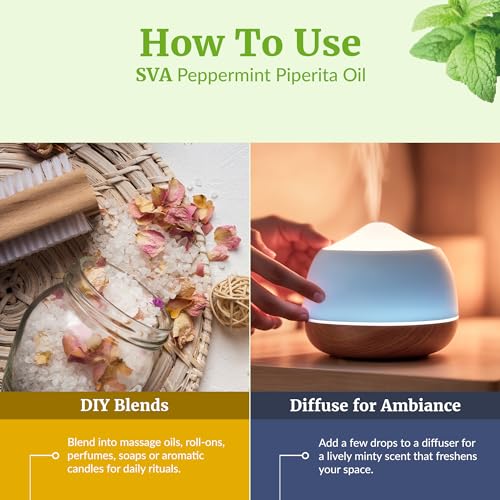 How To Use
SVA Peppermint Piperita Oil

DIY Blends

Blend into massage oils, roll-ons, perfumes, soaps or aromatic candles for daily rituals.

Diffuse for Ambiance

Add a few drops to a diffuser for a lively minty scent that freshens your space.