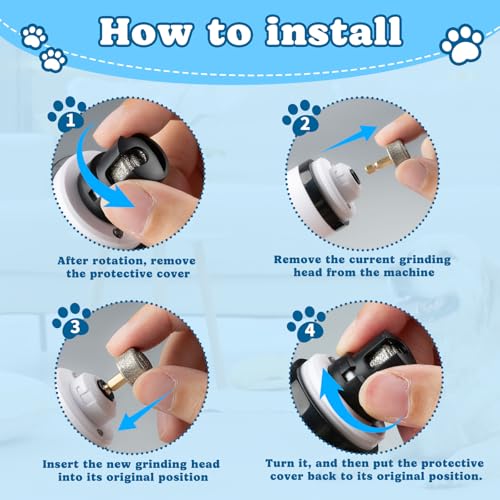 How to install

1

After rotation, remove the protective cover

2

Remove the current grinding head from the machine

3

Insert the new grinding head into its original position

4

Turn it, and then put the protective cover back to its original position.