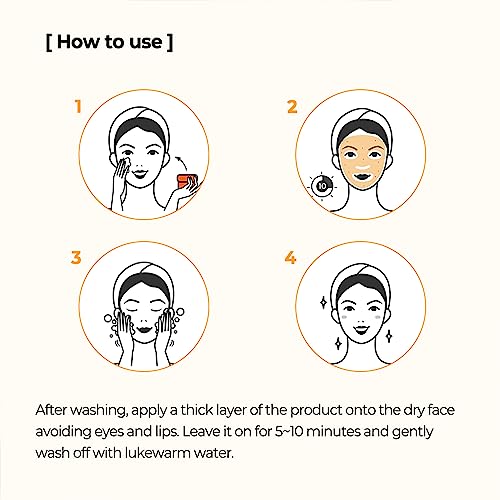 [ How to use ]

1

2

10

3

4

After washing, apply a thick layer of the product onto the dry face avoiding eyes and lips. Leave it on for 5~10 minutes and gently wash off with lukewarm water.