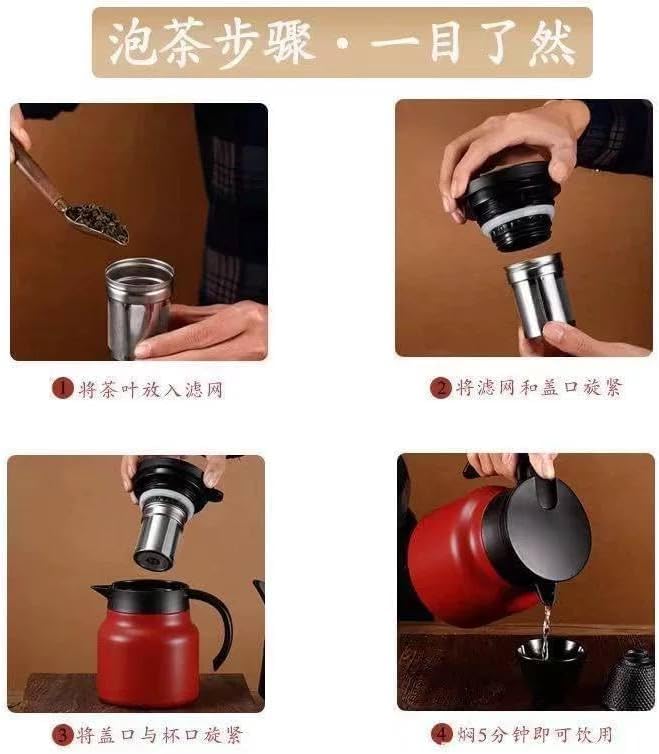 泡茶步骤·一目了然

1 将茶叶放入滤网

2 将滤网和盖口旋紧

3 将盖口与杯口旋紧

4 焖5分钟即可饮用