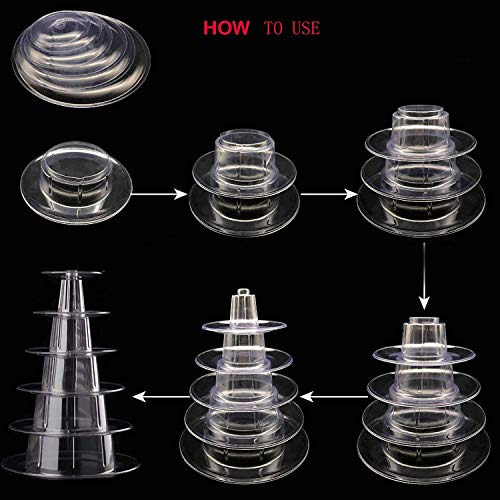 HOW TO USE