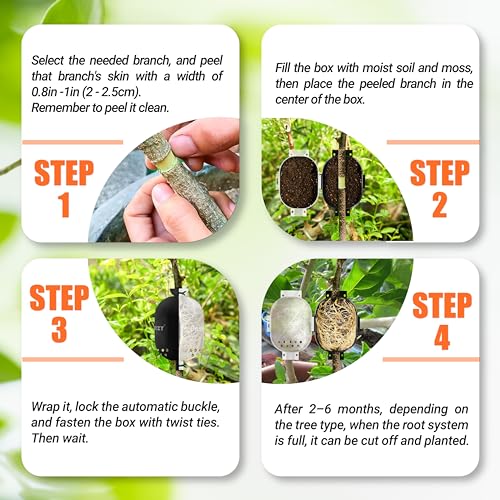 Select the needed branch, and peel that branch's skin with a width of 0.8in -1in (2 - 2.5cm). Remember to peel it clean.

STEP 1

Fill the box with moist soil and moss, then place the peeled branch in the center of the box.

STEP 2

STEP 3

Wrap it, lock the automatic buckle, and fasten the box with twist ties. Then wait.

STEP 4

After 2–6 months, depending on the tree type, when the root system is full, it can be cut off and planted.