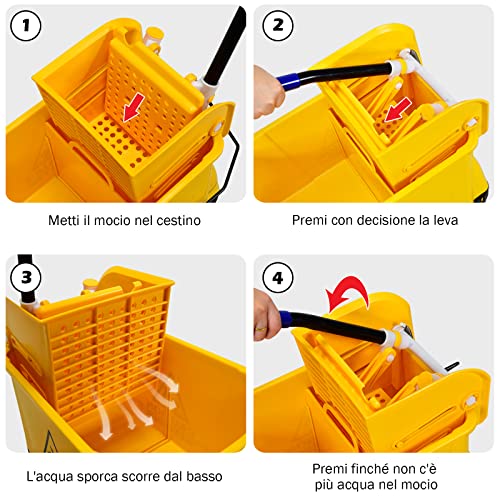 1

Metti il mocio nel cestino

2

Premi con decisione la leva

3

L'acqua sporca scorre dal basso

4

Premi finché non c'è più acqua nel mocio