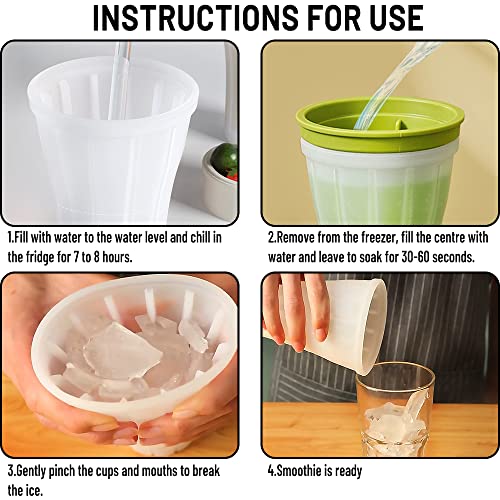 INSTRUCTIONS FOR USE

1.Fill with water to the water level and chill in the fridge for 7 to 8 hours.

2.Remove from the freezer, fill the centre with water and leave to soak for 30-60 seconds.

3.Gently pinch the cups and mouths to break the ice.

4.Smoothie is ready