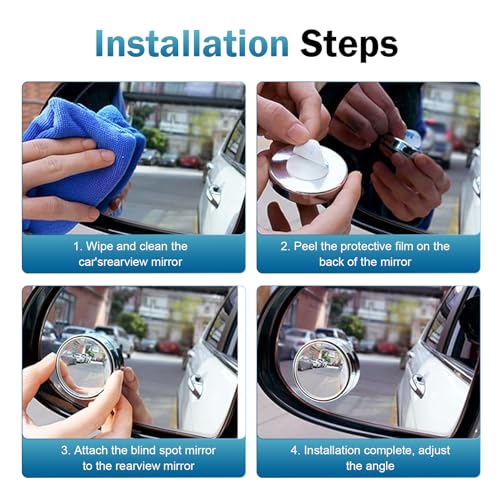 Installation Steps

1. Wipe and clean the car'srearview mirror

2. Peel the protective film on the back of the mirror

3. Attach the blind spot mirror to the rearview mirror

4. Installation complete, adjust the angle