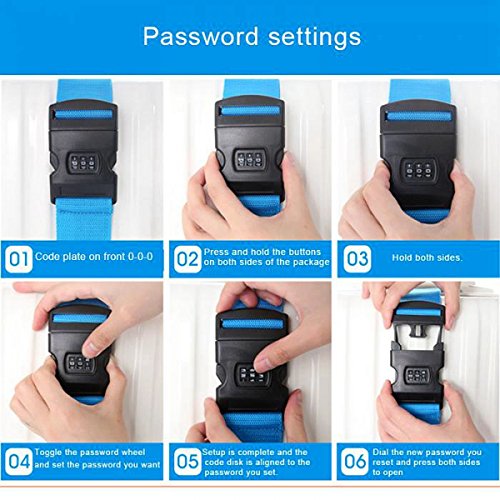 Password settings

01 Code plate on front 0-0-0

02 Press and hold the buttons on both sides of the package

03 Hold both sides.

04 Toggle the password wheel and set the password you want

05 Setup is complete and the code disk is aligned to the password you set.

06 Dial the new password you reset and press both sides to open