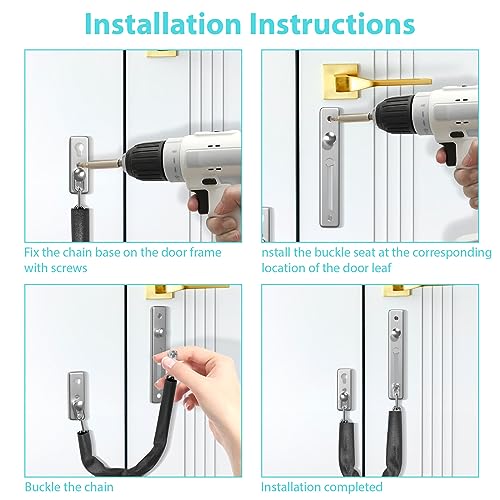 Installation Instructions

Fix the chain base on the door frame with screws

nstall the buckle seat at the corresponding location of the door leaf

Buckle the chain

Installation completed