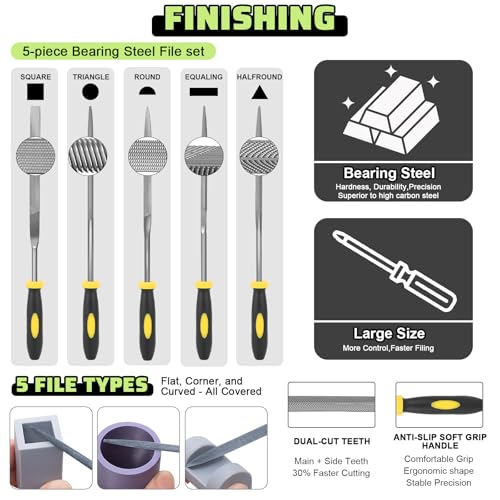 FINISHING

5-piece Bearing Steel File set

SQUARE

TRIANGLE

ROUND

EQUALING

HALFROUND

Bearing Steel
Hardness, Durability,Precision
Superior to high carbon steel

Large Size
More Control,Faster Filing

5 FILE TYPES

Flat, Corner, and Curved - All Covered

DUAL-CUT TEETH

Main + Side Teeth
30% Faster Cutting

ANTI-SLIP SOFT GRIP HANDLE

Comfortable Grip
Ergonomic shape
Stable Precision