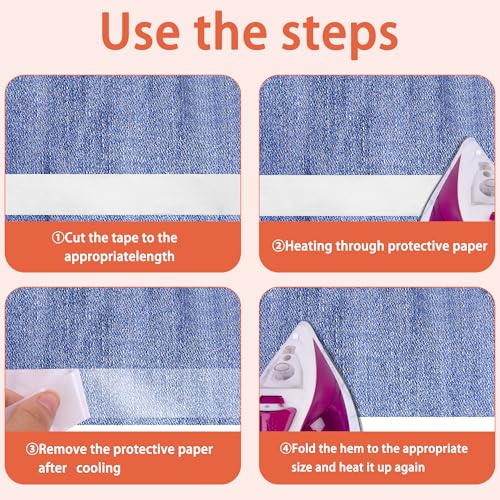 Use the steps

①Cut the tape to the appropriatelength

②Heating through protective paper

③Remove the protective paper after cooling

④Fold the hem to the appropriate size and heat it up again