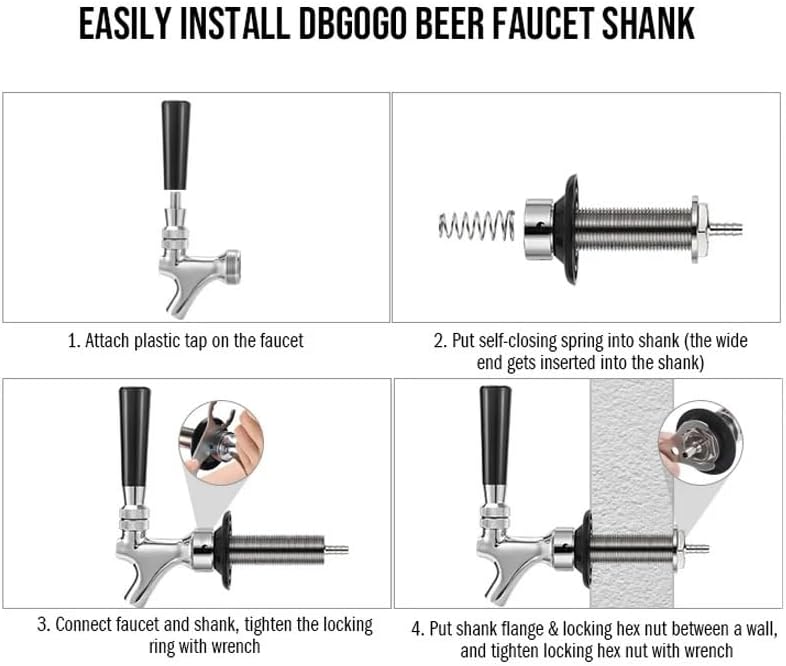 EASILY INSTALL DBGOGO BEER FAUCET SHANK

1. Attach plastic tap on the faucet

2. Put self-closing spring into shank (the wide end gets inserted into the shank)

3. Connect faucet and shank, tighten the locking ring with wrench

4. Put shank flange & locking hex nut between a wall, and tighten locking hex nut with wrench