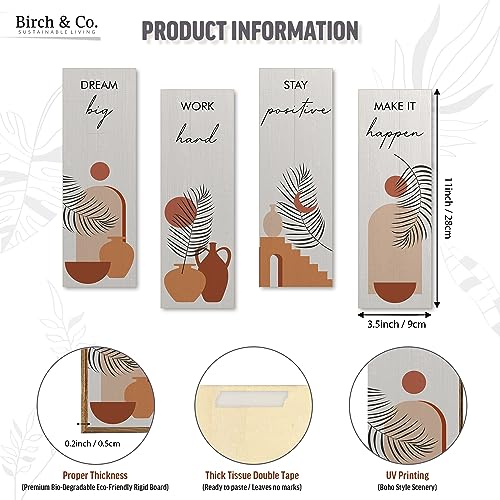 Birch & Co.
SUSTAINABLE LIVING

PRODUCT INFORMATION

DREAM
big

WORK
hard

STAY
positive

MAKE IT
happen

11inch / 28cm

3.5inch / 9cm

0.2inch / 0.5cm

Proper Thickness
(Premium Bio-Degradable Eco-Friendly Rigid Board)

Thick Tissue Double Tape
(Ready to paste / Leaves no marks)

UV Printing
(Boho Style Scenery)