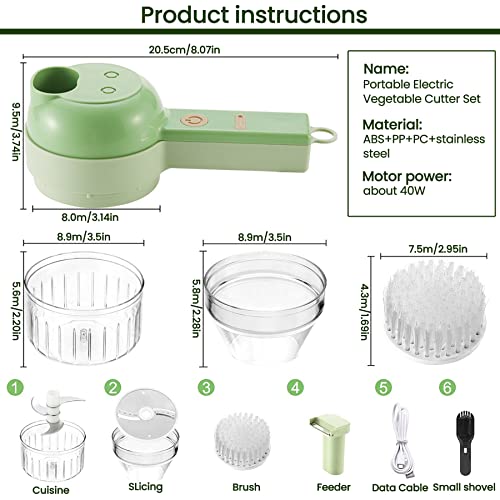 Product instructions

20.5cm/8.07in

9.5m/3.74in

8.0m/3.14in

Name:
Portable Electric Vegetable Cutter Set

Material:
ABS+PP+PC+stainless steel

Motor power:
about 40W

8.9m/3.5in

5.6m/2.20in

8.9m/3.5in

5.8m/2.28in

7.5m/2.95in

4.3m/1.69in

1
Cuisine

2
SLicing

3
Brush

4
Feeder

5
Data Cable

6
Small shovel