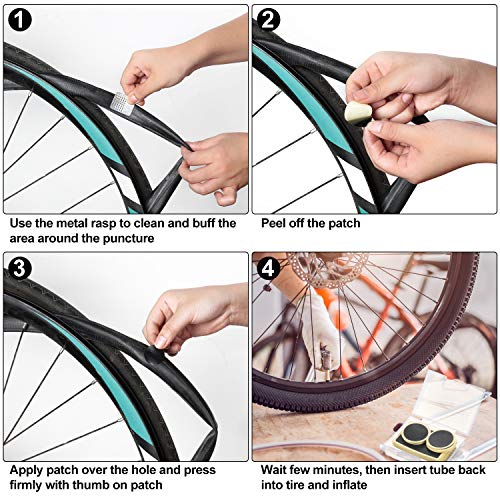 1

Use the metal rasp to clean and buff the area around the puncture

2

Peel off the patch

3

Apply patch over the hole and press firmly with thumb on patch

4

Wait few minutes, then insert tube back into tire and inflate