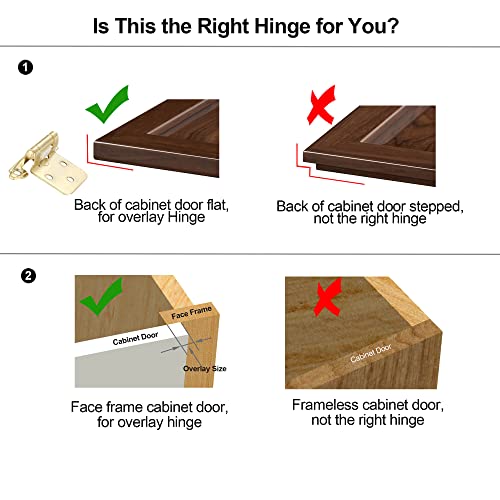 Is This the Right Hinge for You?

1

Back of cabinet door flat, for overlay Hinge

Back of cabinet door stepped, not the right hinge

2

Face Frame

Cabinet Door

Overlay Size

Face frame cabinet door, for overlay hinge

Cabinet Door

Frameless cabinet door, not the right hinge