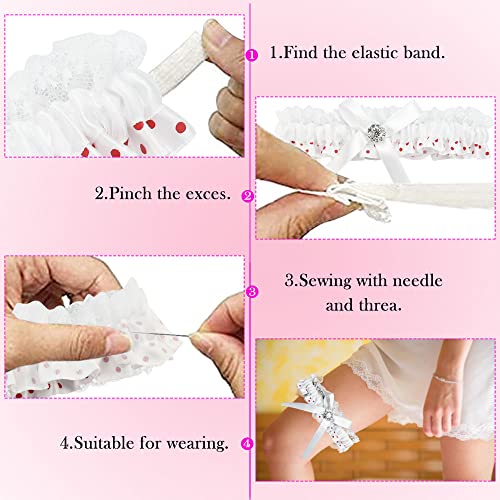 1

1.Find the elastic band.

2.Pinch the exces.

2

3

3.Sewing with needle and threa.

4.Suitable for wearing.

4