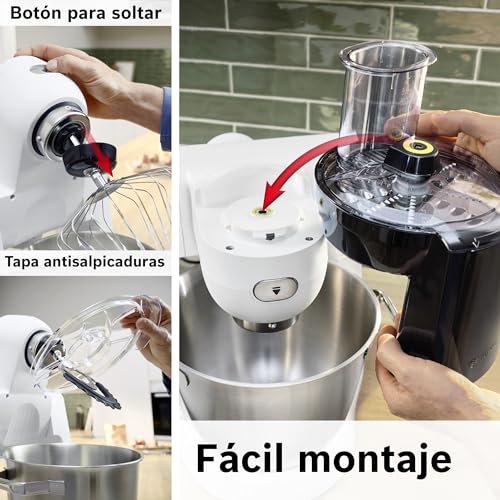 Botón para soltar

Tapa antisalpicaduras

Fácil montaje