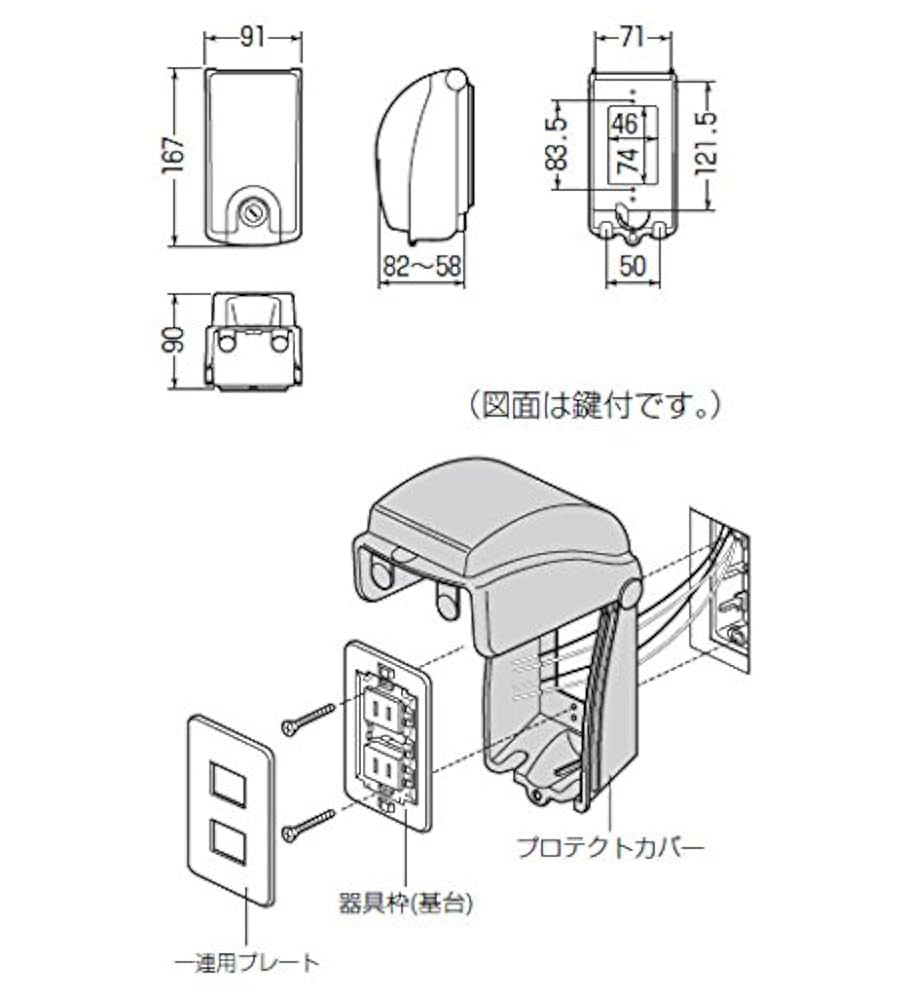 91
167
82～58
71
83.5
46
74
121.5
50
90

（図面は鍵付です。）

プロテクトカバー
器具枠(基台)
一連用プレート