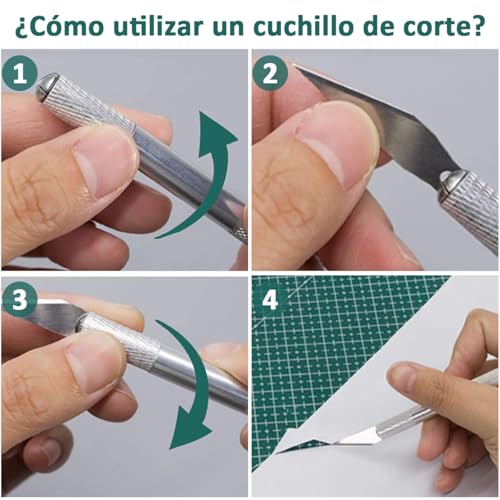 ¿Cómo utilizar un cuchillo de corte?

1

2

3

4