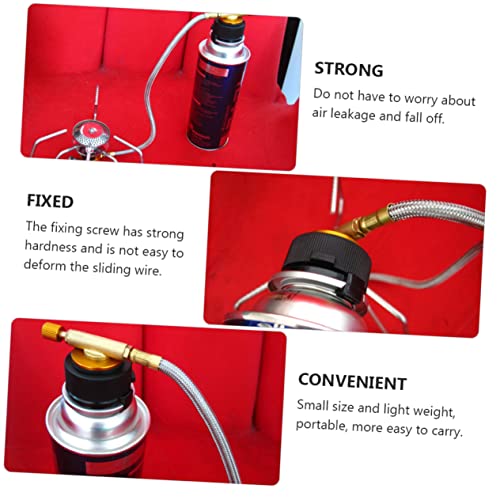 STRONG

Do not have to worry about air leakage and fall off.

FIXED

The fixing screw has strong hardness and is not easy to deform the sliding wire.

CONVENIENT

Small size and light weight, portable, more easy to carry.