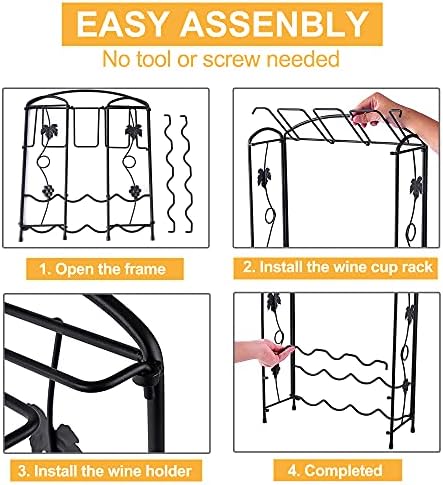 EASY ASSENBLY

No tool or screw needed

1. Open the frame

2. Install the wine cup rack

3. Install the wine holder

4. Completed