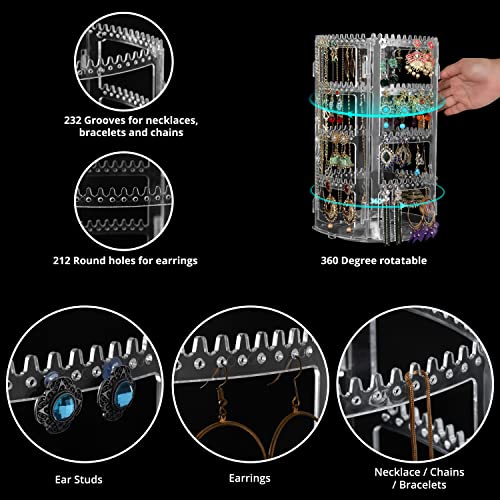 232 Grooves for necklaces, bracelets and chains

212 Round holes for earrings

360°

360 Degree rotatable

Ear Studs

Earrings

Necklace / Chains / Bracelets