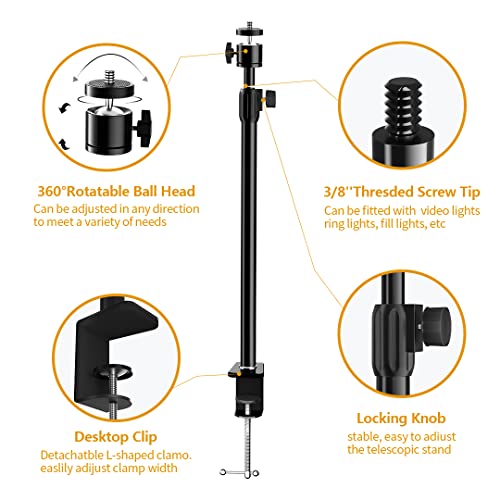 360°Rotatable Ball Head
Can be adjusted in any direction to meet a variety of needs

3/8''Thresded Screw Tip
Can be fitted with video lights ring lights, fill lights, etc

Desktop Clip
Detachatble L-shaped clamo. easlily adijust clamp width

Locking Knob
stable, easy to adiust the telescopic stand