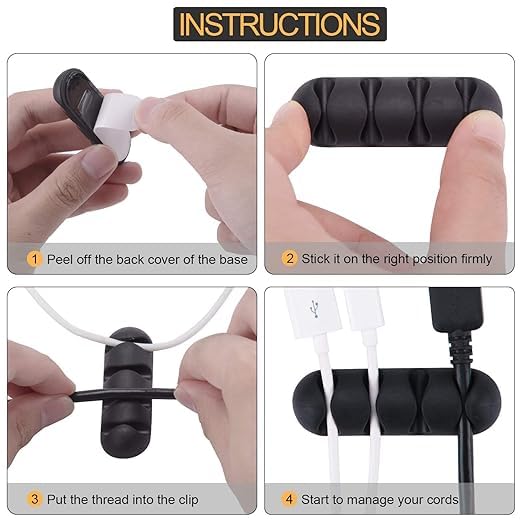 INSTRUCTIONS

1 Peel off the back cover of the base

2 Stick it on the right position firmly

3 Put the thread into the clip

4 Start to manage your cords