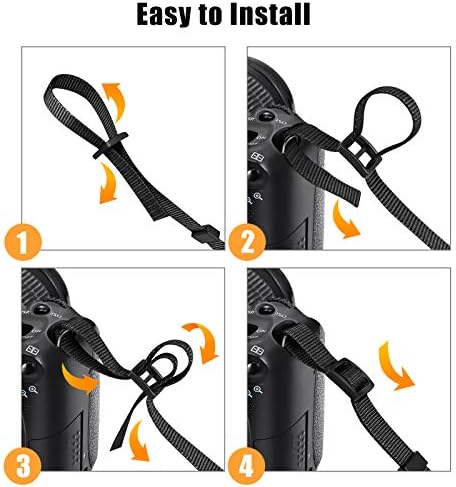 Easy to Install

1

2

3

4