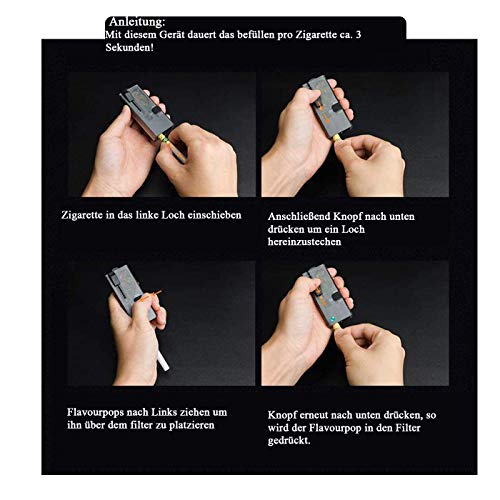 Anleitung:
Mit diesem Gerät dauert das befüllen pro Zigarette ca. 3 Sekunden!

Zigarette in das linke Loch einschieben

Anschließend Knopf nach unten drücken um ein Loch hereinzustechen

Flavourpops nach Links ziehen um ihn über dem filter zu platzieren

Knopf erneut nach unten drücken, so wird der Flavourpop in den Filter gedrückt.