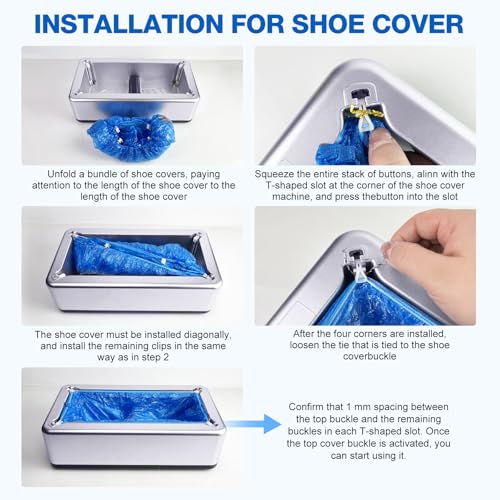 INSTALLATION FOR SHOE COVER

Unfold a bundle of shoe covers, paying attention to the length of the shoe cover to the length of the shoe cover

Squeeze the entire stack of buttons, alinn with the T-shaped slot at the corner of the shoe cover machine, and press thebutton into the slot

The shoe cover must be installed diagonally, and install the remaining clips in the same way as in step 2

After the four corners are installed, loosen the tie that is tied to the shoe coverbuckle

Confirm that 1 mm spacing between the top buckle and the remaining buckles in each T-shaped slot. Once the top cover buckle is activated, you can start using it.