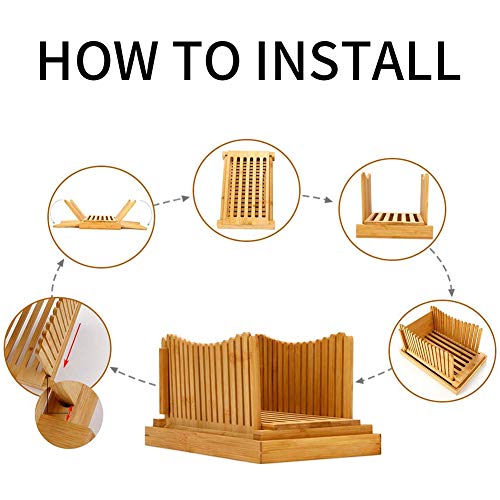 HOW TO INSTALL