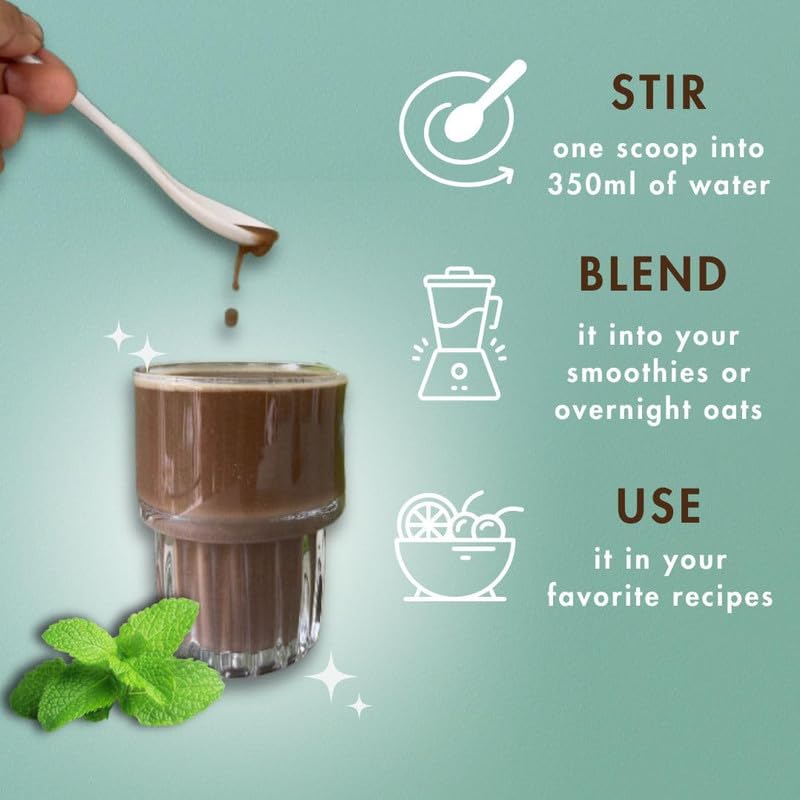 STIR
one scoop into 350ml of water

BLEND
it into your smoothies or overnight oats

USE
it in your favorite recipes