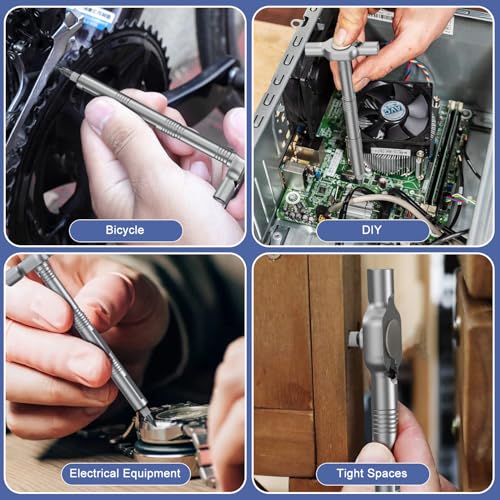 Bicycle

AVC

DIY

Electrical Equipment

Tight Spaces