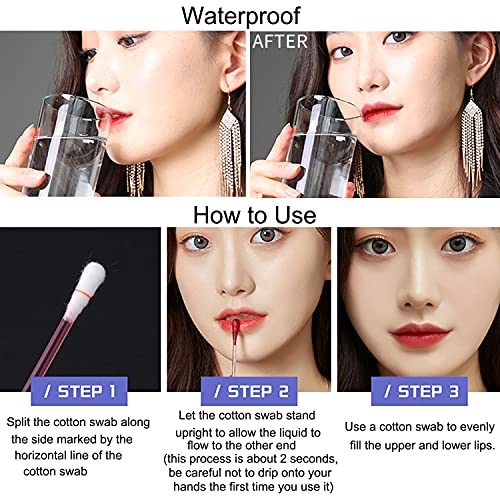 Waterproof

AFTER

How to Use

/ STEP 1

Split the cotton swab along the side marked by the horizontal line of the cotton swab

/ STEP 2

Let the cotton swab stand upright to allow the liquid to flow to the other end (this process is about 2 seconds, be careful not to drip onto your hands the first time you use it)

/ STEP 3

Use a cotton swab to evenly fill the upper and lower lips.