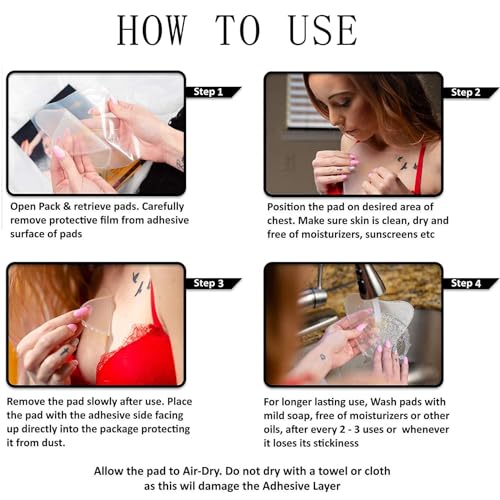 HOW TO USE

Step 1

Open Pack & retrieve pads. Carefully remove protective film from adhesive surface of pads

Step 2

Position the pad on desired area of chest. Make sure skin is clean, dry and free of moisturizers, sunscreens etc

Step 3

Remove the pad slowly after use. Place the pad with the adhesive side facing up directly into the package protecting it from dust.

Step 4

For longer lasting use, Wash pads with mild soap, free of moisturizers or other oils, after every 2 - 3 uses or whenever it loses its stickiness

Allow the pad to Air-Dry. Do not dry with a towel or cloth as this wil damage the Adhesive Layer