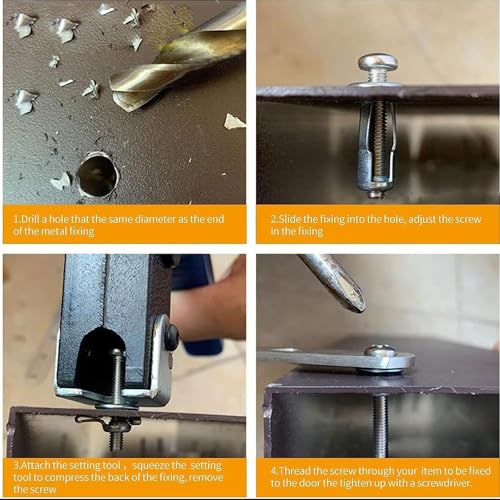 1.Drill a hole that the same diameter as the end of the metal fixing

2.Slide the fixing into the hole, adjust the screw in the fixing

3.Attach the setting tool， squeeze the setting tool to compress the back of the fixing, remove the screw

4.Thread the screw through your item to be fixed to the door the tighten up with a screwdriver.