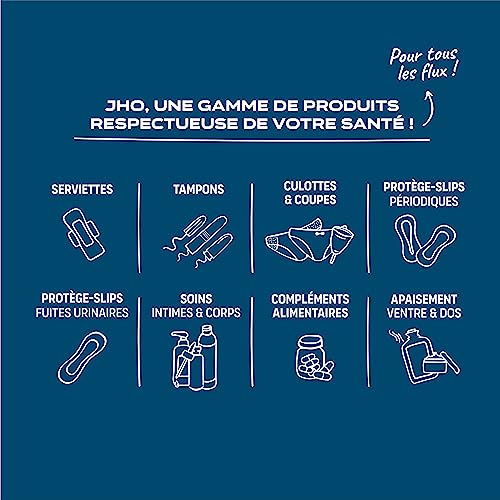 Pour tous les flux !

JHO, UNE GAMME DE PRODUITS RESPECTUEUSE DE VOTRE SANTÉ !

SERVIETTES

TAMPONS

CULOTTES & COUPES

PROTÈGE-SLIPS PÉRIODIQUES

PROTÈGE-SLIPS FUITES URINAIRES

SOINS INTIMES & CORPS

COMPLÉMENTS ALIMENTAIRES

APAISEMENT VENTRE & DOS