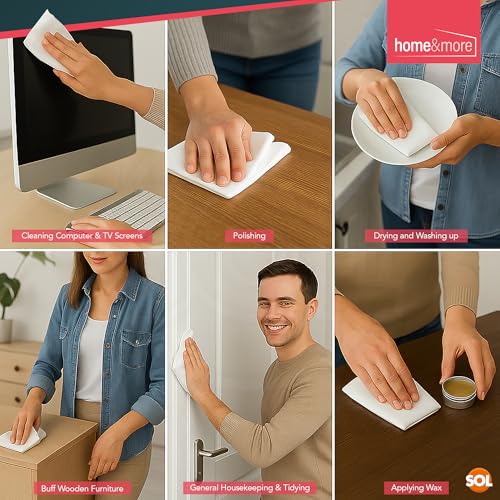 home&more

Cleaning Computer & TV Screens

Polishing

Drying and Washing up

Buff Wooden Furniture

General Housekeeping & Tidying

Applying Wax

SOL